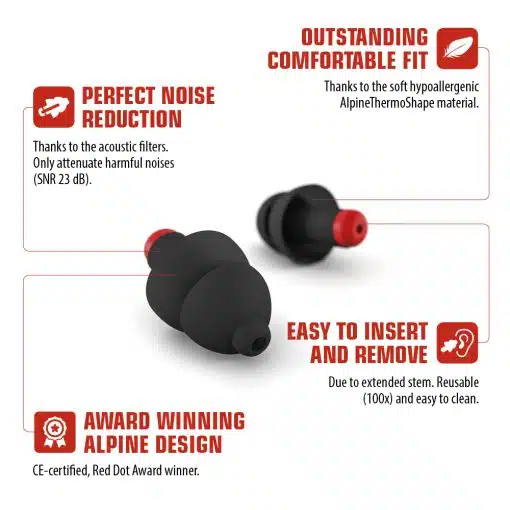 OUTSTANDING COMFORTABLE FIT

Thanks to the soft hypoallergenic AlpineThermoShape material.

PERFECT NOISE REDUCTION

Thanks to the acoustic filters. Only attenuate harmful noises (SNR 23 dB).

EASY TO INSERT AND REMOVE

Due to extended stem. Reusable (100x) and easy to clean.

AWARD WINNING ALPINE DESIGN

CE-certified, Red Dot Award winner.